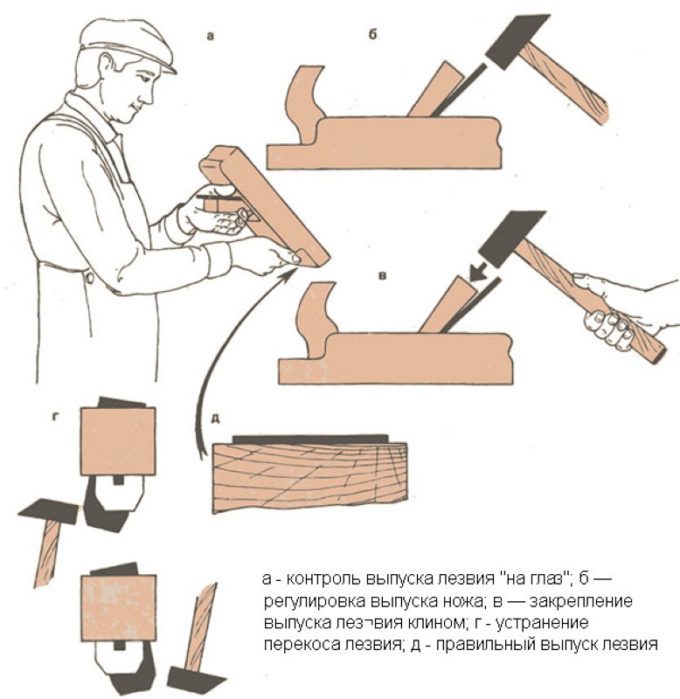 а

б

в

г

д

а - контроль выпуска лезвия "на глаз"; б — регулировка выпуска ножа; в — закрепление выпуска лез¬вия клином; г - устранение перекоса лезвия; д - правильный выпуск лезвия